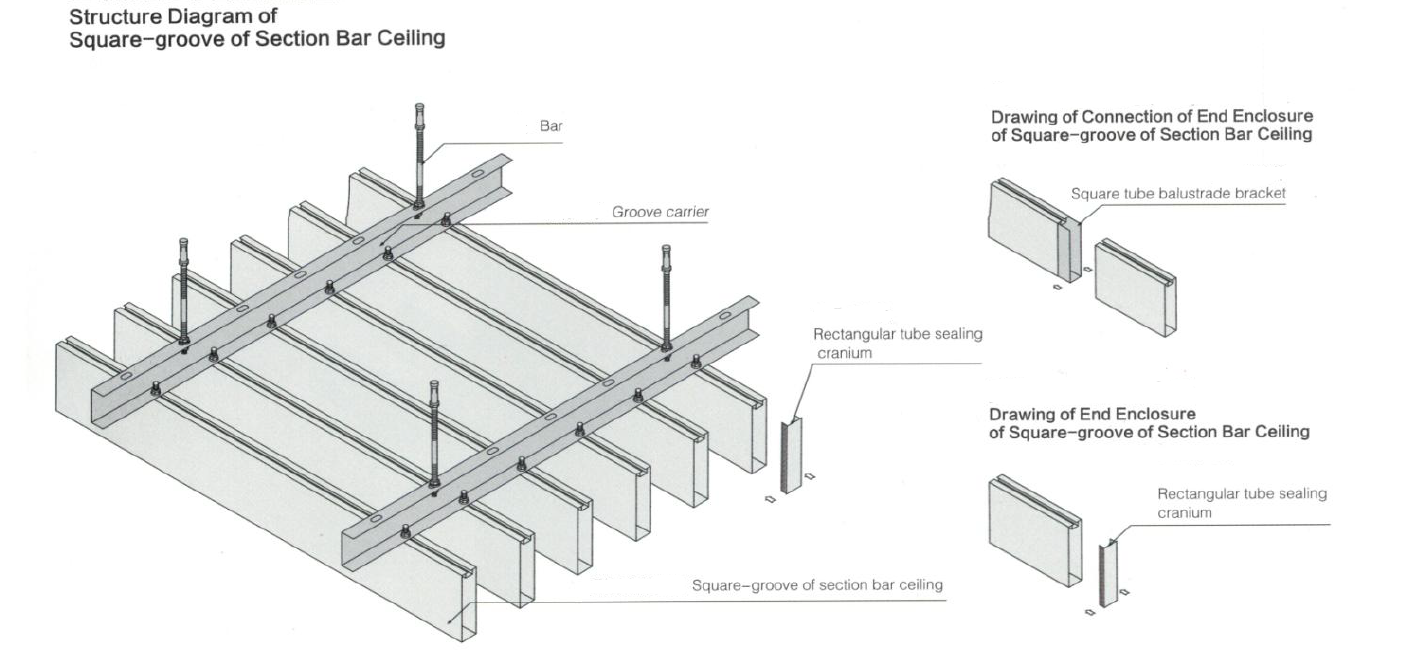 Structure Diagram of
Square-groove of Section Bar Ceiling

Bar

Groove carrier

Rectangular tube sealing cranium

Square-groove of section bar ceiling

Drawing of Connection of End Enclosure of Square-groove of Section Bar Ceiling

Square tube balustrade bracket

Drawing of End Enclosure of Square-groove of Section Bar Ceiling

Rectangular tube sealing cranium